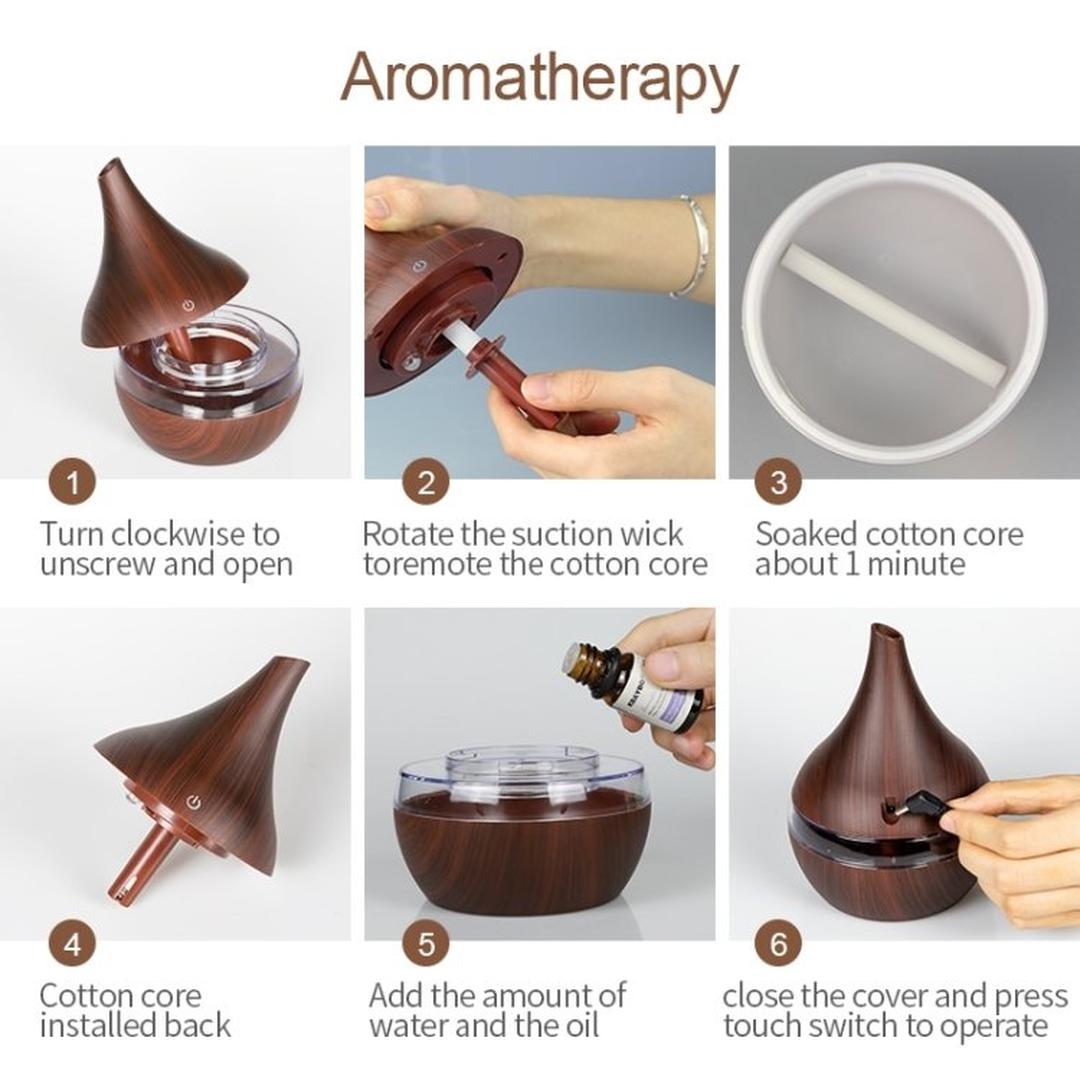 Aromatherapy

1

Turn clockwise to unscrew and open

2

Rotate the suction wick toremote the cotton core

3

Soaked cotton core about 1 minute

4

Cotton core installed back

5

Add the amount of water and the oil

6

close the cover and press touch switch to operate